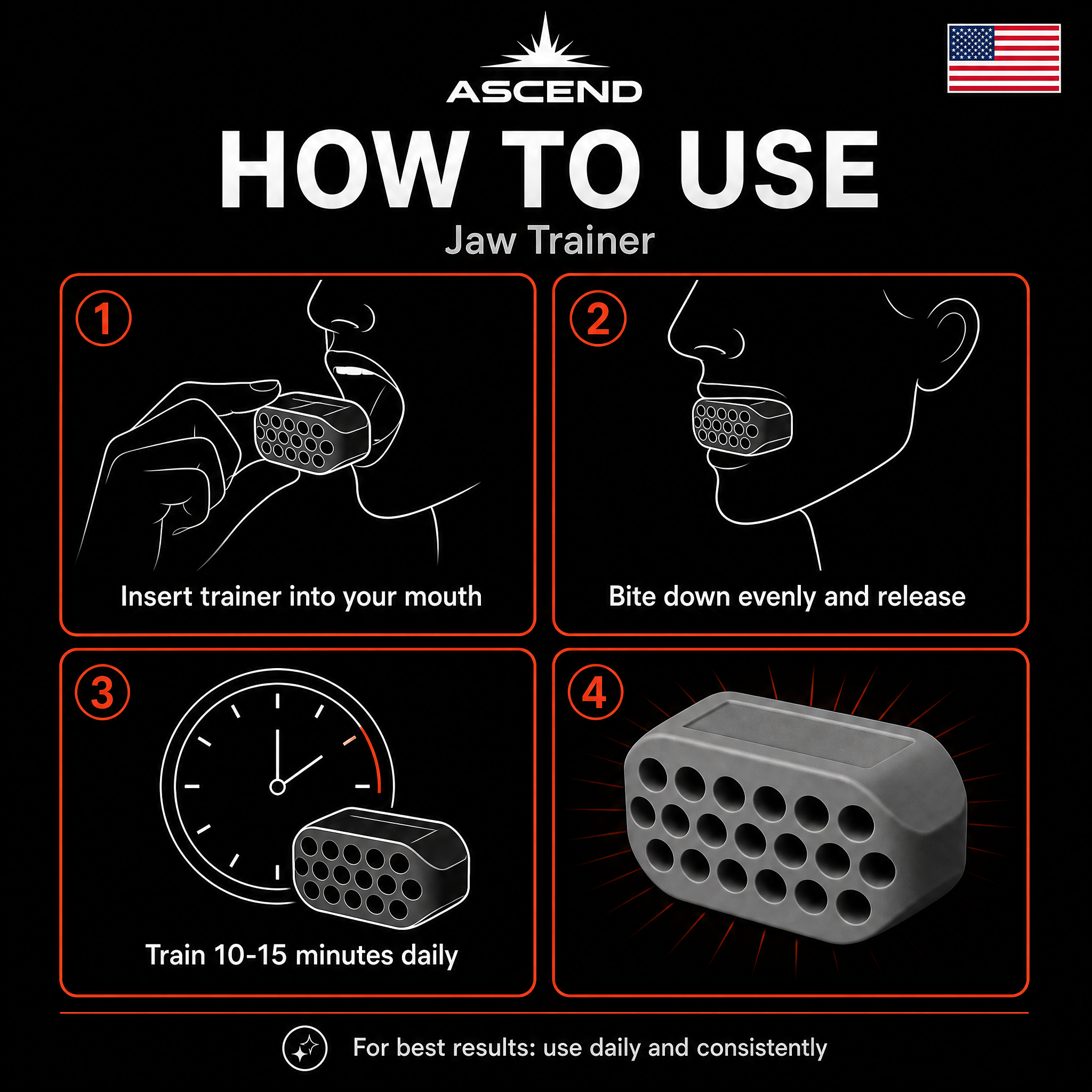 ASCEND

HOW TO USE

Jaw Trainer

1

Insert trainer into your mouth

2

Bite down evenly and release

3

Train 10-15 minutes daily

4

For best results: use daily and consistently